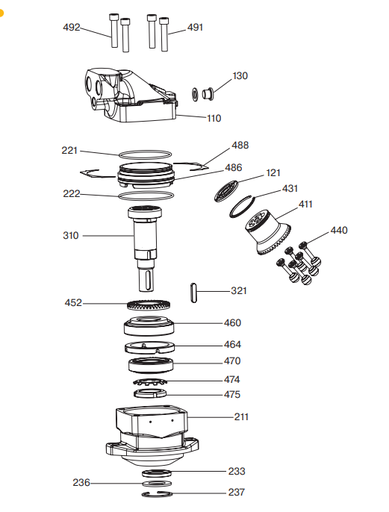 492
491
130
110
221
488
486
121
222
431
411
310
440
321
452
460
464
470
474
475
211
233
236
237